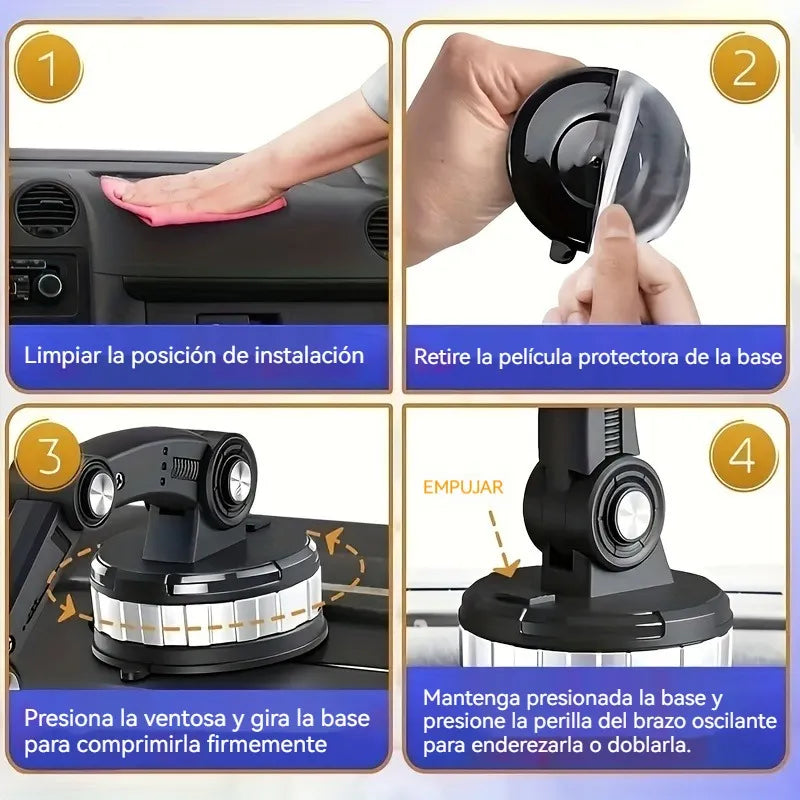 1

Limpiar la posición de instalación

2

Retire la película protectora de la base

3

Presiona la ventosa y gira la base para comprimirla firmemente

4

EMPUJAR

Mantenga presionada la base y presione la perilla del brazo oscilante para enderezarla o doblarla.